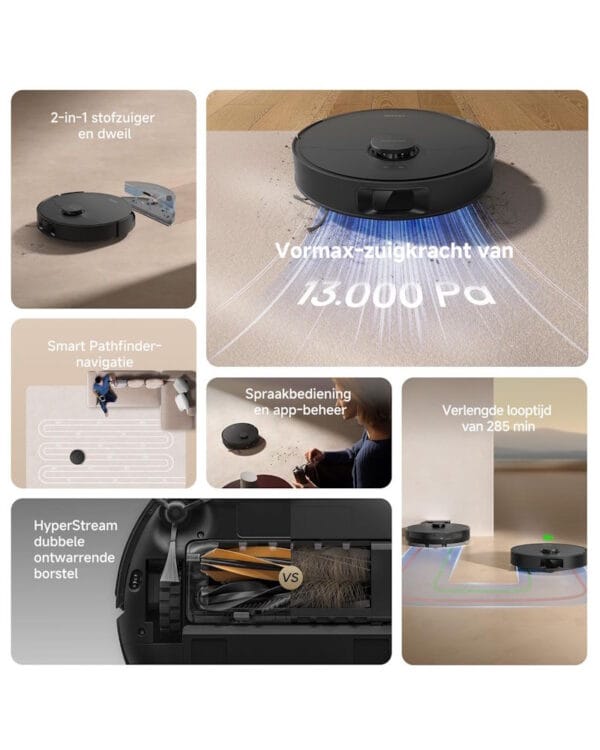 2-in-1 stofzuiger en dweil

Vormax-zuigkracht van

13.000 Pa

Smart Pathfinder-navigatie

Spraakbediening en app-beheer

Verlengde looptijd van 285 min

HyperStream dubbele ontwarrende borstel

VS