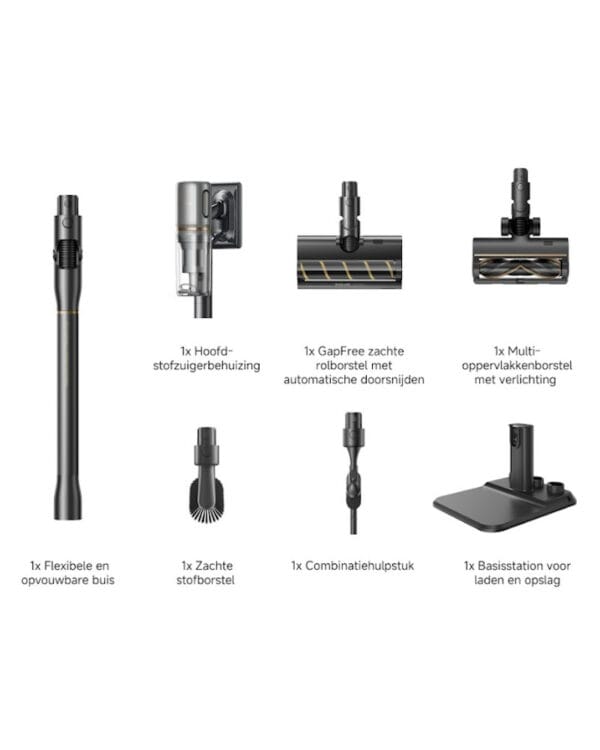 1x Hoofd-stofzuigerbehuizing

1x GapFree zachte rolborstel met automatische doorsnijden

1x Multi-oppervlakkenborstel met verlichting

1x Flexibele en opvouwbare buis

1x Zachte stofborstel

1x Combinatiehulpstuk

1x Basisstation voor laden en opslag